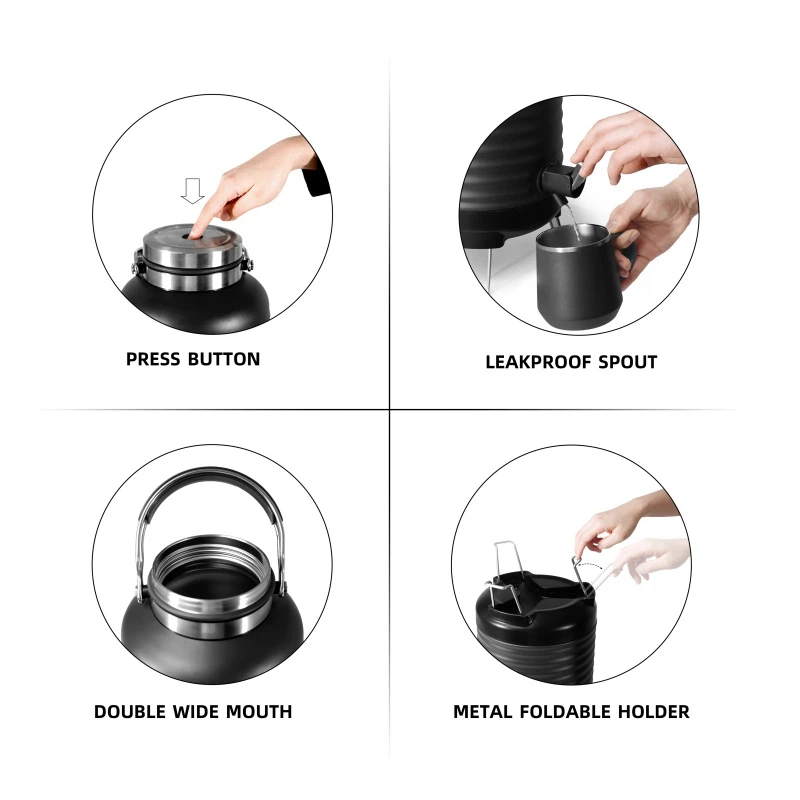 PRESS BUTTON

LEAKPROOF SPOUT

DOUBLE WIDE MOUTH

METAL FOLDABLE HOLDER